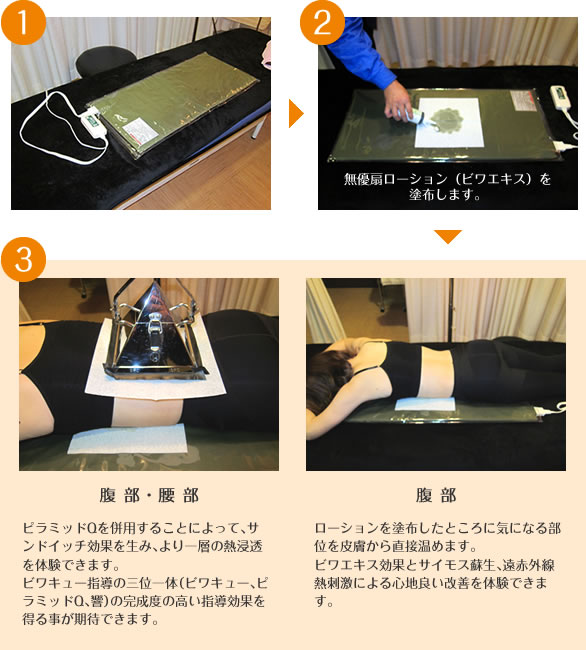 1

2

無優扇ローション（ビワエキス）を塗布します。

3

腹部・腰部

ピラミッドQを併用することによって、サンドイッチ効果を生み、より一層の熱浸透を体験できます。
ビワキュー指導の三位一体（ビワキュー、ピラミッドQ、響）の完成度の高い指導効果を得る事が期待できます。

腹部

ローションを塗布したところに気になる部位を皮膚から直接温めます。
ビワエキス効果とサイモス蘇生、遠赤外線熱刺激による心地良い改善を体験できます。